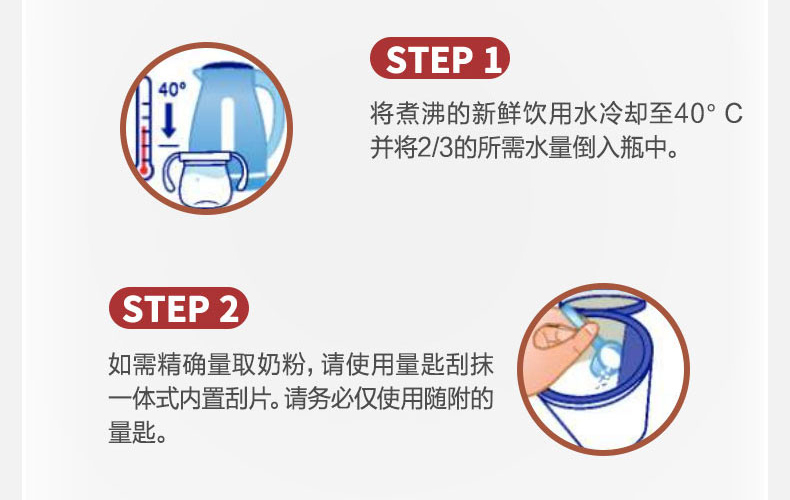 40°

STEP 1

将煮沸的新鲜饮用水冷却至40° C
并将2/3的所需水量倒入瓶中。

STEP 2

如需精确量取奶粉，请使用量匙刮抹一体式内置刮片。请务必仅使用随附的量匙。