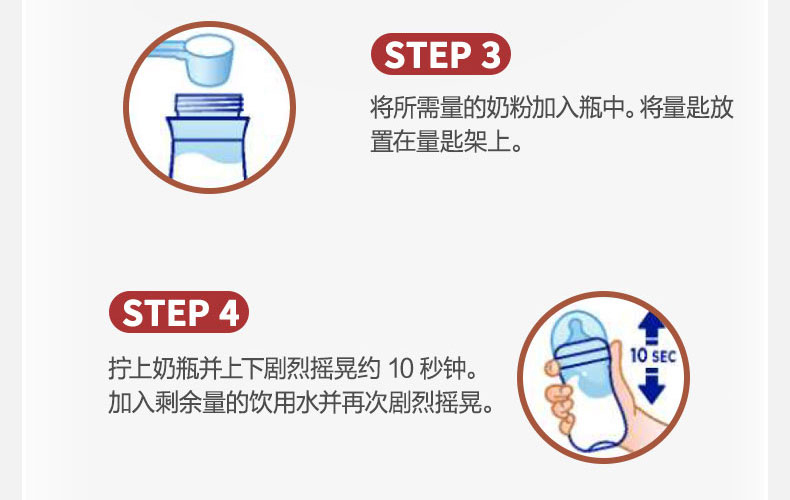 STEP 3

将所需量的奶粉加入瓶中。将量匙放置在量匙架上。

STEP 4

拧上奶瓶并上下剧烈摇晃约 10 秒钟。加入剩余量的饮用水并再次剧烈摇晃。

10 SEC